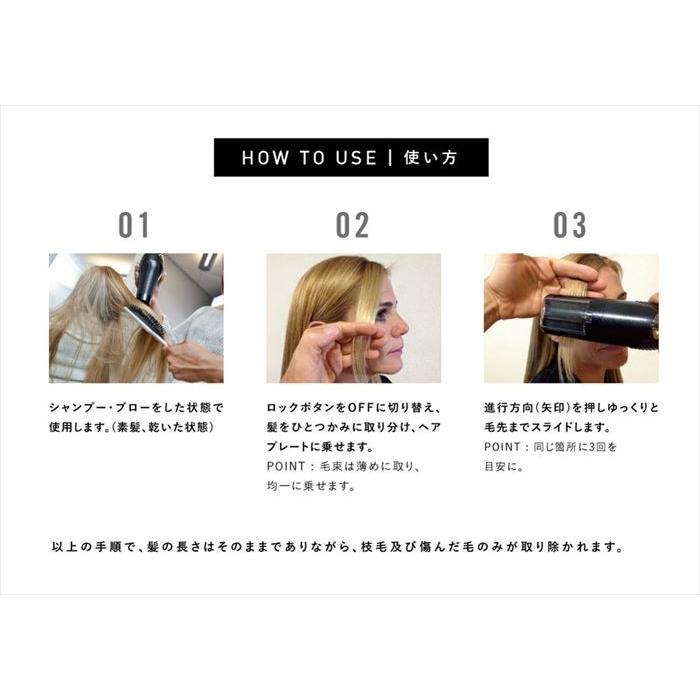 HOW TO USE | 使い方

01

シャンプー・ブローをした状態で使用します。(素髪、乾いた状態)

02

ロックボタンをOFFに切り替え、髪をひとつかみに取り分け、ヘアプレートに乗せます。

POINT：毛束は薄めに取り、均一に乗せます。

03

進行方向(矢印)を押しゆっくりと毛先までスライドします。

POINT：同じ箇所に3回を目安に。

以上の手順で、髪の長さはそのままでありながら、枝毛及び傷んだ毛のみが取り除かれます。