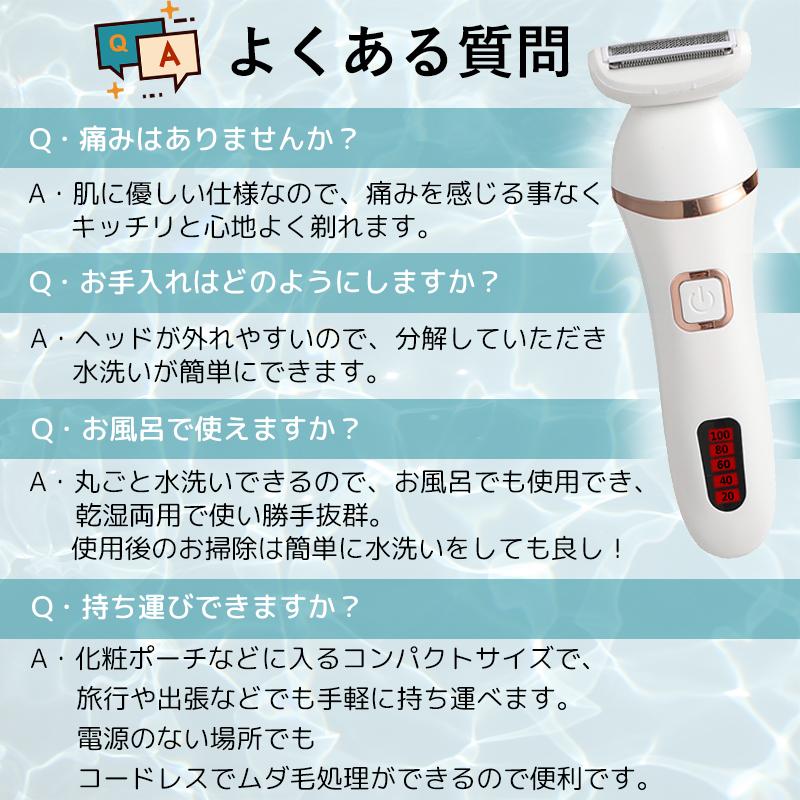 Q A よくある質問

Q・痛みはありませんか？

A・肌に優しい仕様なので、痛みを感じる事なくキッチリと心地よく剃れます。

Q・お手入れはどのようにしますか？

A・ヘッドが外れやすいので、分解していただき水洗いが簡単にできます。

Q・お風呂で使えますか？

A・丸ごと水洗いできるので、お風呂でも使用でき、乾湿両用で使い勝手抜群。
使用後のお掃除は簡単に水洗いをしても良し！

Q・持ち運びできますか？

A・化粧ポーチなどに入るコンパクトサイズで、旅行や出張などでも手軽に持ち運べます。
電源のない場所でも
コードレスでムダ毛処理ができるので便利です。

100
80
60
40
20