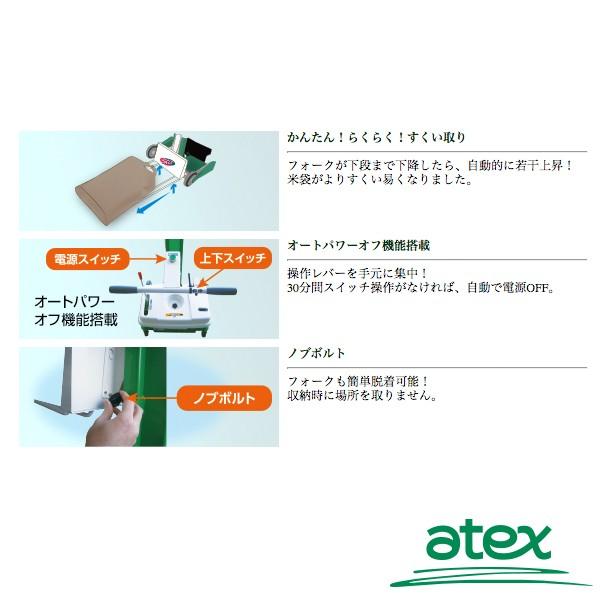 かんたん！らくらく！すくい取り

フォークが下段まで下降したら、自動的に若干上昇！
米袋がよりすくい易くなりました。

電源スイッチ

上下スイッチ

オートパワーオフ機能搭載

オートパワーオフ機能搭載

操作レバーを手元に集中！
30分間スイッチ操作がなければ、自動で電源OFF。

ノブボルト

ノブボルト

フォークも簡単脱着可能！
収納時に場所を取りません。

atex