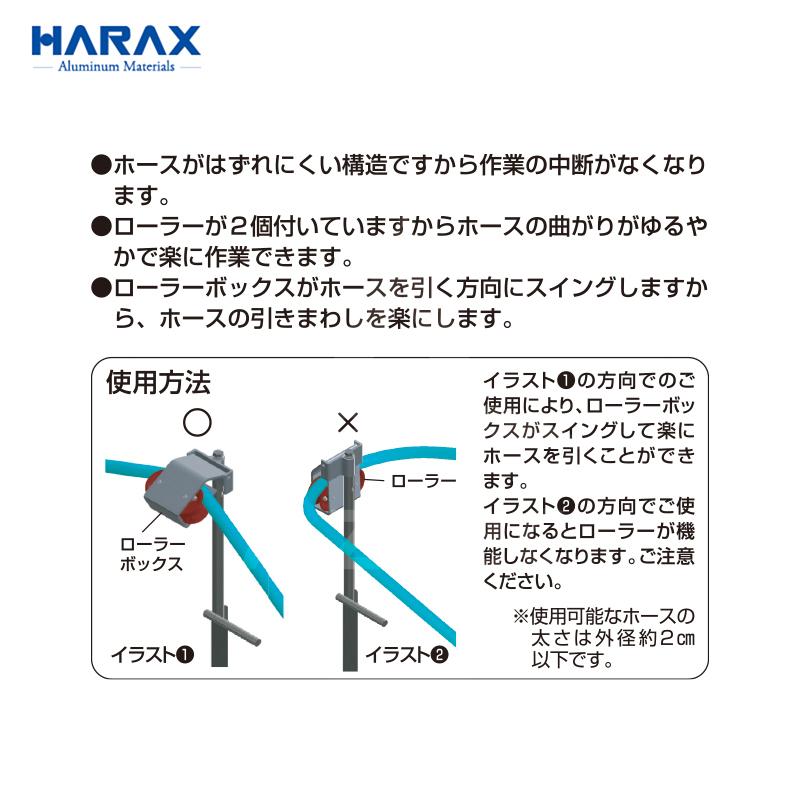 HARAX
Aluminum Materials

●ホースがはずれにくい構造ですから作業の中断がなくなります。
●ローラーが２個付いていますからホースの曲がりがゆるやかで楽に作業できます。
●ローラーボックスがホースを引く方向にスイングしますから、ホースの引きまわしを楽にします。

使用方法

○

×

ローラーボックス

ローラー

イラスト❶

イラスト❷

イラスト❶の方向でのご使用により、ローラーボックスがスイングして楽にホースを引くことができます。
イラスト❷の方向でご使用になるとローラーが機能しなくなります。ご注意ください。

※使用可能なホースの太さは外径約２㎝以下です。