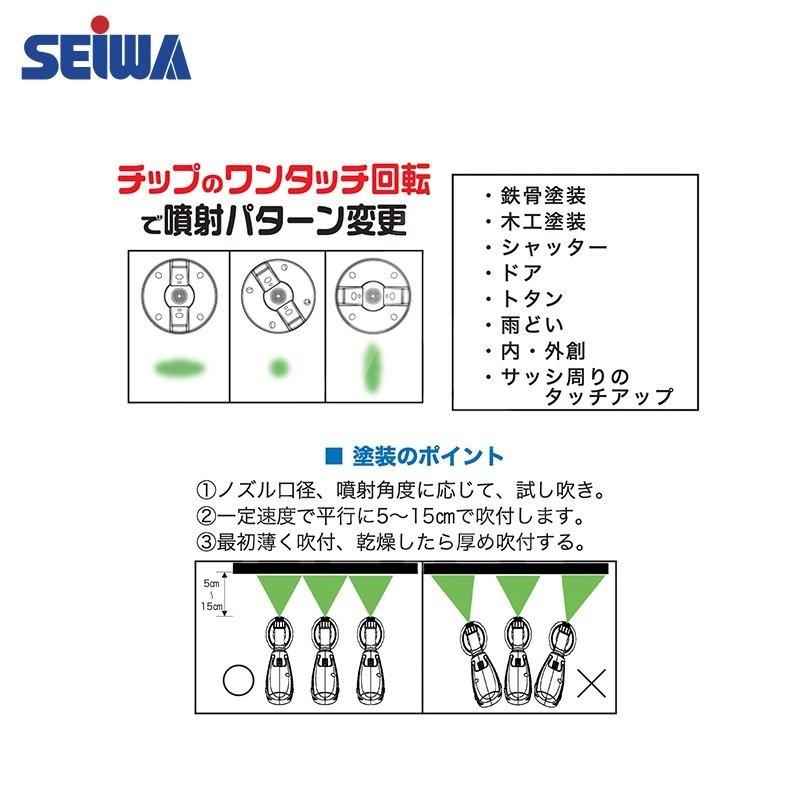 SEIWA

チップのワンタッチ回転
で噴射パターン変更

・鉄骨塗装
・木工塗装
・シャッター
・ドア
・トタン
・雨どい
・内・外創
・サッシ周りの
　タッチアップ

■ 塗装のポイント

①ノズル口径、噴射角度に応じて、試し吹き。
②一定速度で平行に5～15㎝で吹付します。
③最初薄く吹付、乾燥したら厚め吹付する。

5㎝
～
15㎝

○

×