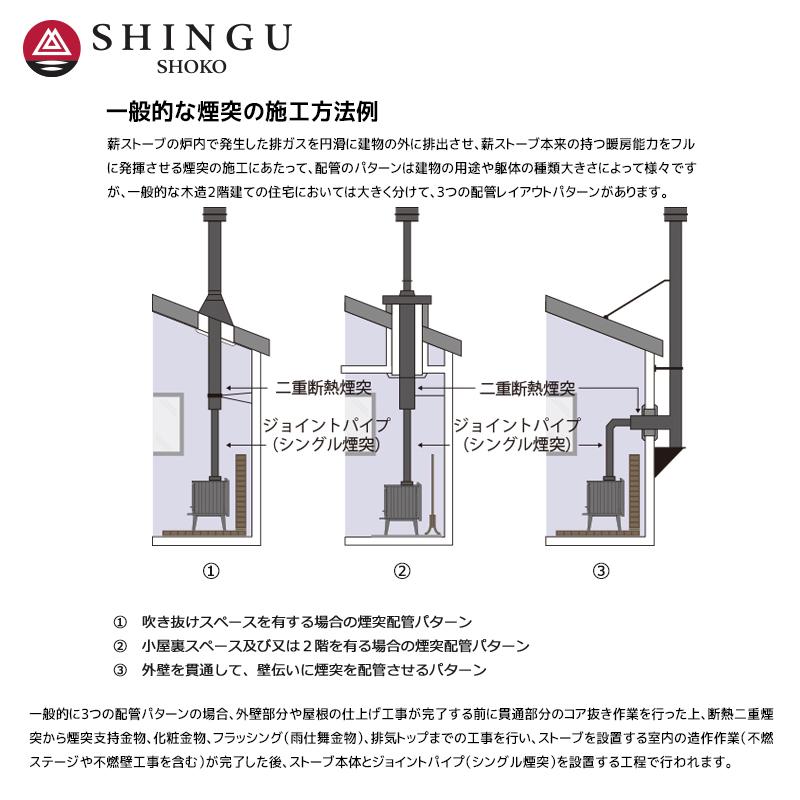 SHINGU
SHOKO

一般的な煙突の施工方法例

薪ストーブの炉内で発生した排ガスを円滑に建物の外に排出させ、薪ストーブ本来の持つ暖房能力をフルに発揮させる煙突の施工にあたって、配管のパターンは建物の用途や躯体の種類大きさによって様々ですが、一般的な木造2階建ての住宅においては大きく分けて、3つの配管レイアウトパターンがあります。

二重断熱煙突
ジョイントパイプ
(シングル煙突)

二重断熱煙突
ジョイントパイプ
(シングル煙突)

①
②
③

① 吹き抜けスペースを有する場合の煙突配管パターン
② 小屋裏スペース及び又は2階を有る場合の煙突配管パターン
③ 外壁を貫通して、壁伝いに煙突を配管させるパターン

一般的に3つの配管パターンの場合、外壁部分や屋根の仕上げ工事が完了する前に貫通部分のコア抜き作業を行った上、断熱二重煙突から煙突支持金物、化粧金物、フラッシング(雨仕舞金物)、排気トップまでの工事を行い、ストーブを設置する室内の造作作業(不燃ステージや不燃壁工事を含む)が完了した後、ストーブ本体とジョイントパイプ(シングル煙突)を設置する工程で行われます。