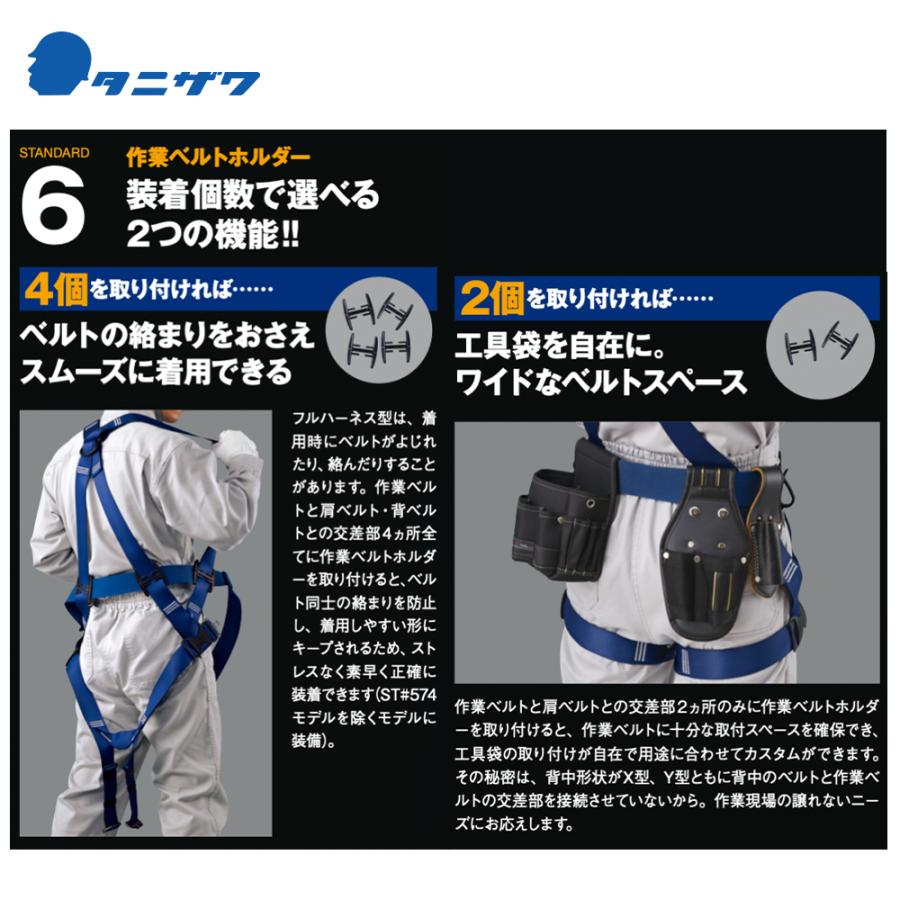 タニザワ

STANDARD
6
作業ベルトホルダー
装着個数で選べる
2つの機能!!

4個を取り付ければ……
ベルトの絡まりをおさえ
スムーズに着用できる

フルハーネス型は、着用時にベルトがよじれたり、絡んだりすることがあります。作業ベルトと肩ベルト・背ベルトとの交差部4ヵ所全てに作業ベルトホルダーを取り付けると、ベルト同士の絡まりを防止し、着用しやすい形にキープされるため、ストレスなく素早く正確に装着できます(ST#574モデルを除くモデルに装備)。

2個を取り付ければ……
工具袋を自在に。
ワイドなベルトスペース

作業ベルトと肩ベルトとの交差部2ヵ所のみに作業ベルトホルダーを取り付けると、作業ベルトに十分な取付スペースを確保でき、工具袋の取り付けが自在で用途に合わせてカスタムができます。その秘密は、背中形状がX型、Y型ともに背中のベルトと作業ベルトの交差部を接続させていないから。作業現場の譲れないニーズにお応えします。