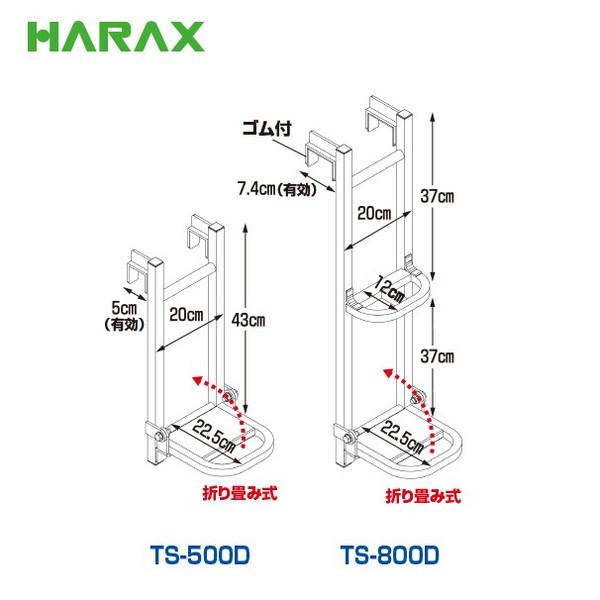 HARAX

5cm
(有効)
20cm
43cm
22.5cm
折り畳み式

TS-500D

ゴム付
7.4cm(有効)
20cm
37cm
12cm
37cm
22.5cm
折り畳み式

TS-800D