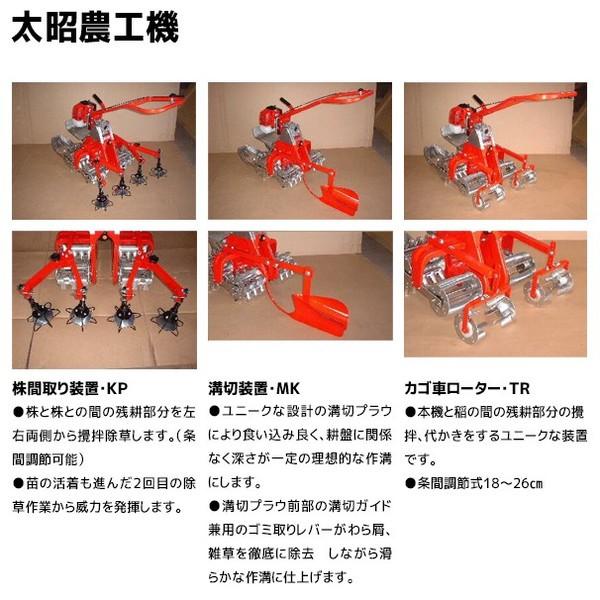 太昭農工機

株間取り装置・KP

●株と株との間の残耕部分を左右両側から攪拌除草します。(条間調節可能)

●苗の活着も進んだ2回目の除草作業から威力を発揮します。

溝切装置・MK

●ユニークな設計の溝切プラウにより食い込み良く、耕盤に関係なく深さが一定の理想的な作溝にします。

●溝切プラウ前部の溝切ガイド兼用のゴミ取りレバーがわら屑、雑草を徹底に除去　しながら滑らかな作溝に仕上げます。

カゴ車ローター・TR

●本機と稲の間の残耕部分の攪拌、代かきをするユニークな装置です。

●条間調節式18～26cm