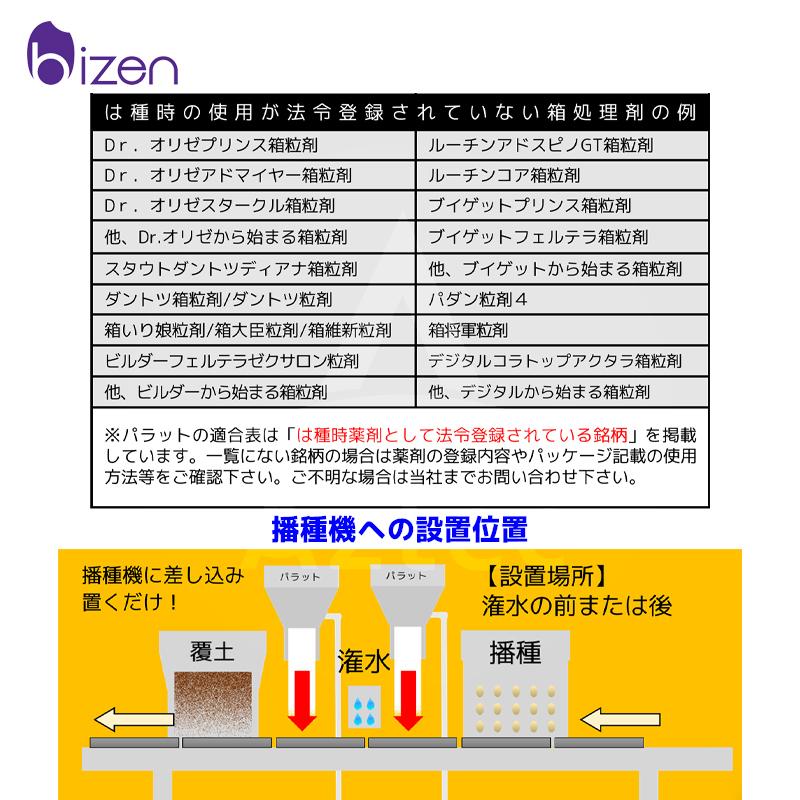 bizen

| は種時の使用が法令登録されていない箱処理剤の例 | |
|---|---|
| Dr．オリゼプリンス箱粒剤 | ルーチンアドスピノGT箱粒剤 |
| Dr．オリゼアドマイヤー箱粒剤 | ルーチンコア箱粒剤 |
| Dr．オリゼスタークル箱粒剤 | ブイゲットプリンス箱粒剤 |
| 他、Dr.オリゼから始まる箱粒剤 | ブイゲットフェルテラ箱粒剤 |
| スタウトダントツディアナ箱粒剤 | 他、ブイゲットから始まる箱粒剤 |
| ダントツ箱粒剤/ダントツ粒剤 | パダン粒剤４ |
| 箱いり娘粒剤/箱大臣粒剤/箱維新粒剤 | 箱将軍粒剤 |
| ビルダーフェルテラゼクサロン粒剤 | デジタルコラトップアクタラ箱粒剤 |
| 他、ビルダーから始まる箱粒剤 | 他、デジタルから始まる箱粒剤 |

※パラットの適合表は「は種時薬剤として法令登録されている銘柄」を掲載しています。一覧にない銘柄の場合は薬剤の登録内容やパッケージ記載の使用方法等をご確認下さい。ご不明な場合は当社までお問い合わせ下さい。

播種機への設置位置

播種機に差し込み置くだけ！

パラット

パラット

【設置場所】
潅水の前または後

覆土

潅水

播種