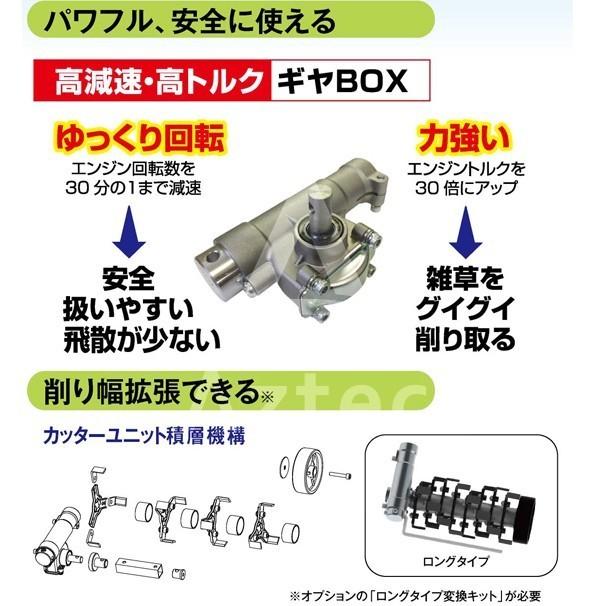 パワフル、安全に使える

高減速・高トルク ギヤBOX

ゆっくり回転
エンジン回転数を
30 分の1まで減速

安全
扱いやすい
飛散が少ない

力強い
エンジントルクを
30 倍にアップ

雑草を
グイグイ
削り取る

削り幅拡張できる※

Aztec

カッターユニット積層機構

ロングタイプ

※オプションの「ロングタイプ変換キット」が必要