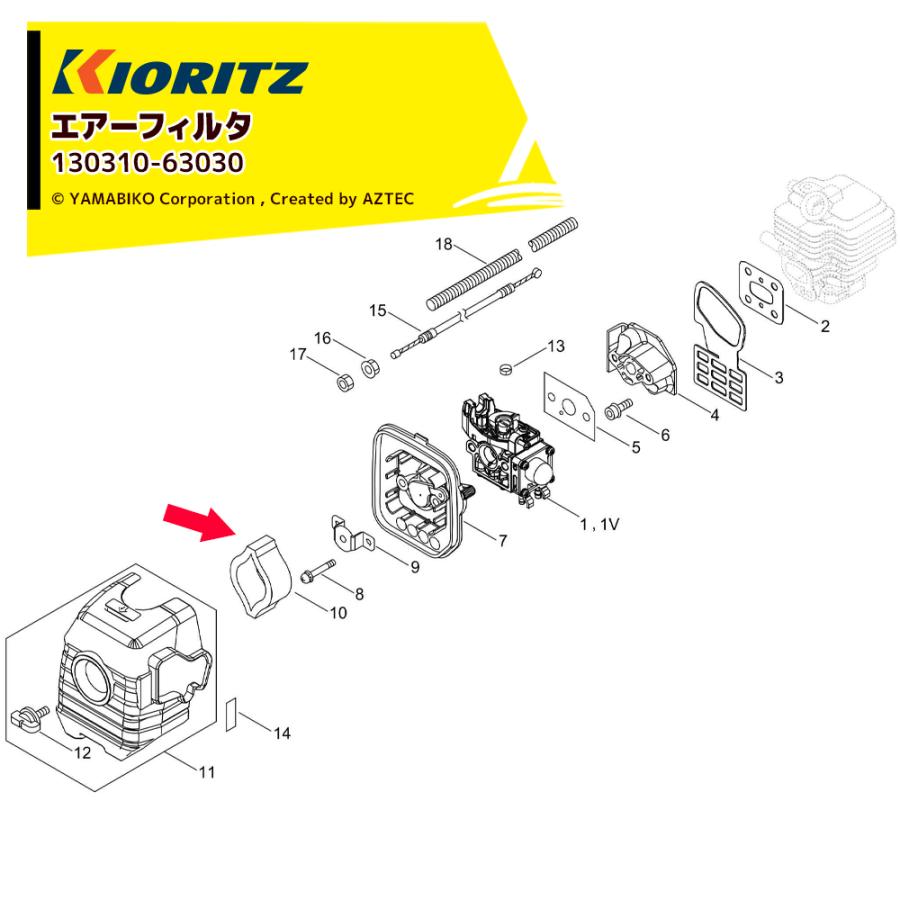 KIORITZ
エアーフィルタ
130310-63030
© YAMABIKO Corporation , Created by AZTEC

18
15
16
17
13
2
3
4
5
6
1 , 1V
7
9
8
10
14
12
11