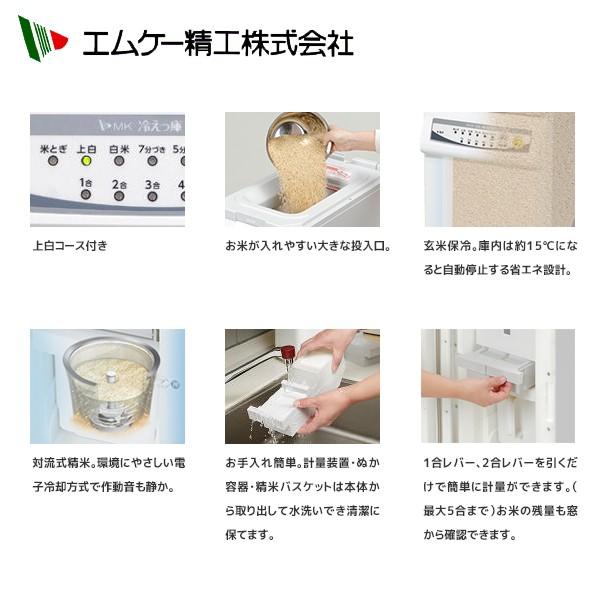 エムケー精工株式会社

MK 冷えっ庫
米とぎ 上白 白米 7分づき 5分
1合 2合 3合 4

上白コース付き

お米が入れやすい大きな投入口。

玄米保冷。庫内は約15℃になると自動停止する省エネ設計。

対流式精米。環境にやさしい電子冷却方式で作動音も静か。

お手入れ簡単。計量装置・ぬか容器・精米バスケットは本体から取り出して水洗いでき清潔に保てます。

1合レバー、2合レバーを引くだけで簡単に計量ができます。(最大5合まで)お米の残量も窓から確認できます。