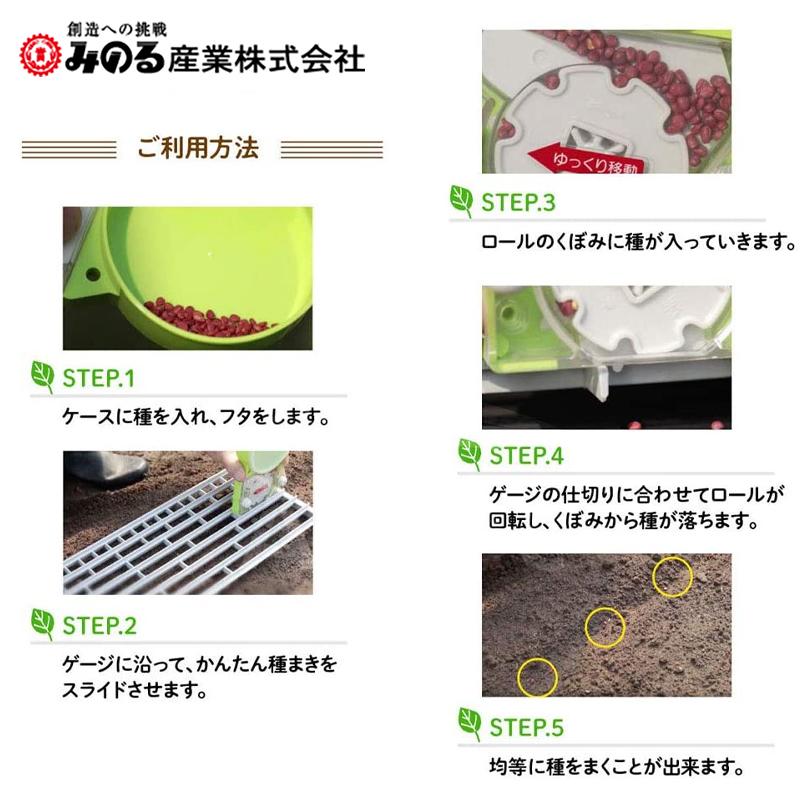 創造への挑戦
みのる産業株式会社

ご利用方法

STEP.1
ケースに種を入れ、フタをします。

STEP.2
ゲージに沿って、かんたん種まきをスライドさせます。

ゆっくり移動

STEP.3
ロールのくぼみに種が入っていきます。

STEP.4
ゲージの仕切りに合わせてロールが回転し、くぼみから種が落ちます。

STEP.5
均等に種をまくことが出来ます。