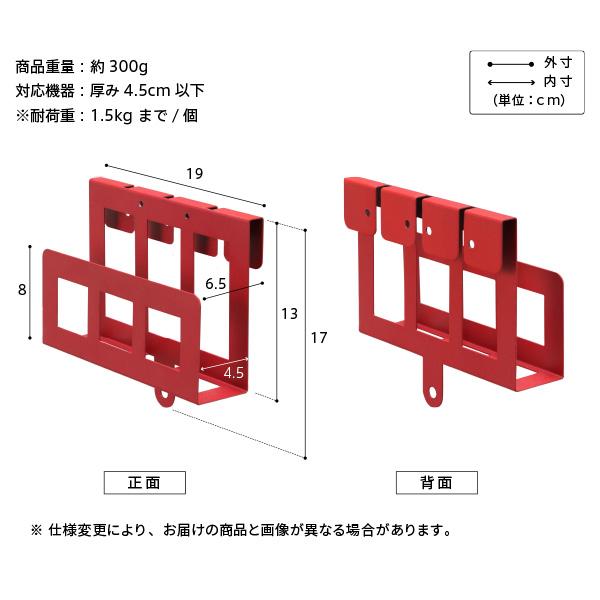 商品重量：約 300g
対応機器：厚み 4.5cm 以下
※耐荷重：1.5kg まで / 個

外寸
内寸
(単位：cm)

19
8
6.5
13
17
4.5

正面

背面

※ 仕様変更により、お届けの商品と画像が異なる場合があります。