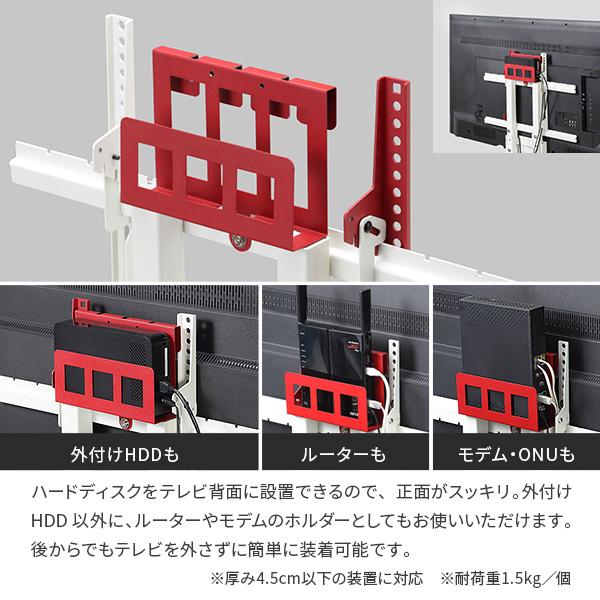 外付けHDDも

ルーターも

モデム・ONUも

ハードディスクをテレビ背面に設置できるので、正面がスッキリ。外付けHDD 以外に、ルーターやモデムのホルダーとしてもお使いいただけます。後からでもテレビを外さずに簡単に装着可能です。

※厚み4.5cm以下の装置に対応　※耐荷重1.5kg／個