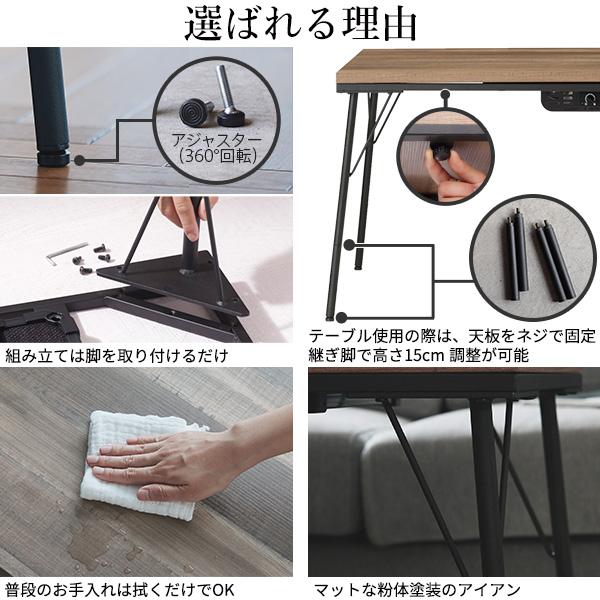 選ばれる理由

アジャスター
(360°回転)

組み立ては脚を取り付けるだけ

テーブル使用の際は、天板をネジで固定
継ぎ脚で高さ15cm 調整が可能

普段のお手入れは拭くだけでOK

マットな粉体塗装のアイアン