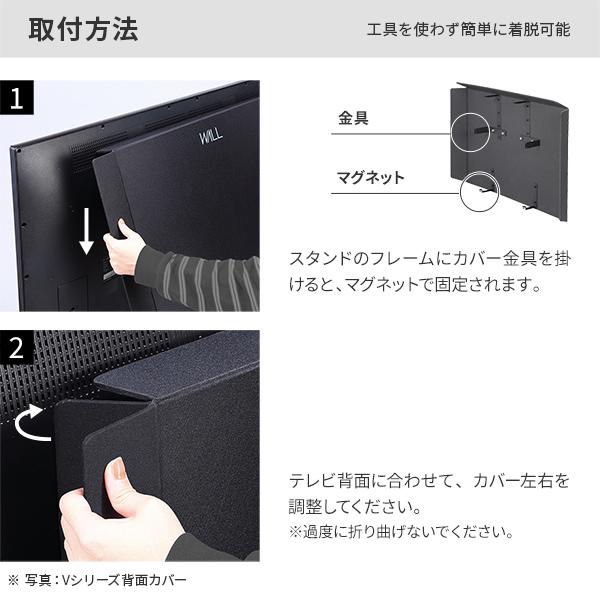 取付方法

工具を使わず簡単に着脱可能

1

WALL

金具

マグネット

スタンドのフレームにカバー金具を掛けると、マグネットで固定されます。

2

テレビ背面に合わせて、カバー左右を調整してください。
※過度に折り曲げないでください。

※ 写真：Vシリーズ背面カバー