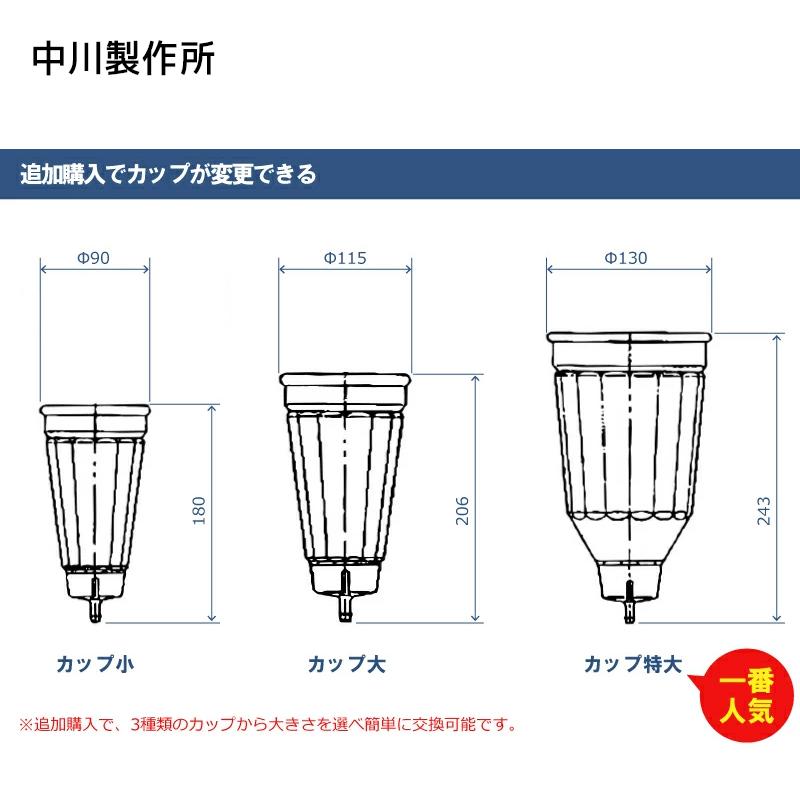 中川製作所

追加購入でカップが変更できる

Φ90

180

カップ小

Φ115

206

カップ大

Φ130

243

カップ特大

一番人気

※追加購入で、3種類のカップから大きさを選べ簡単に交換可能です。