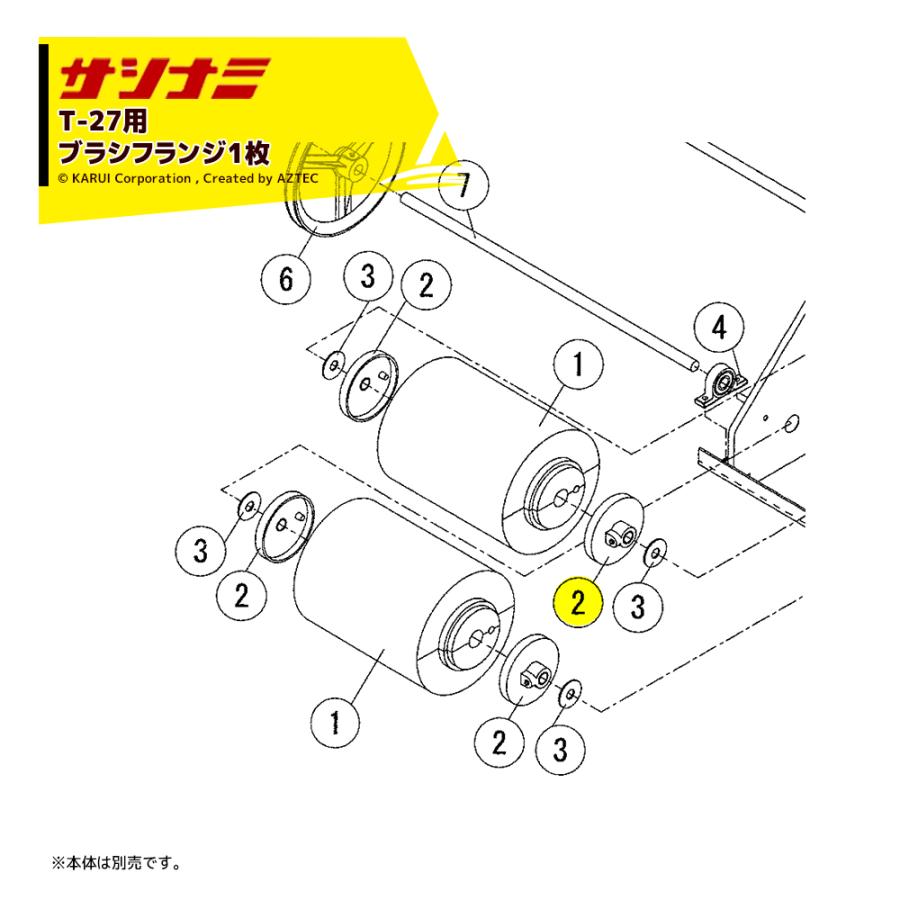 サシナミ
T-27用
ブラシフランジ1枚
© KARUI Corporation , Created by AZTEC

7

6

3

2

4

1

3

2

2

3

1

2

3

※本体は別売です。