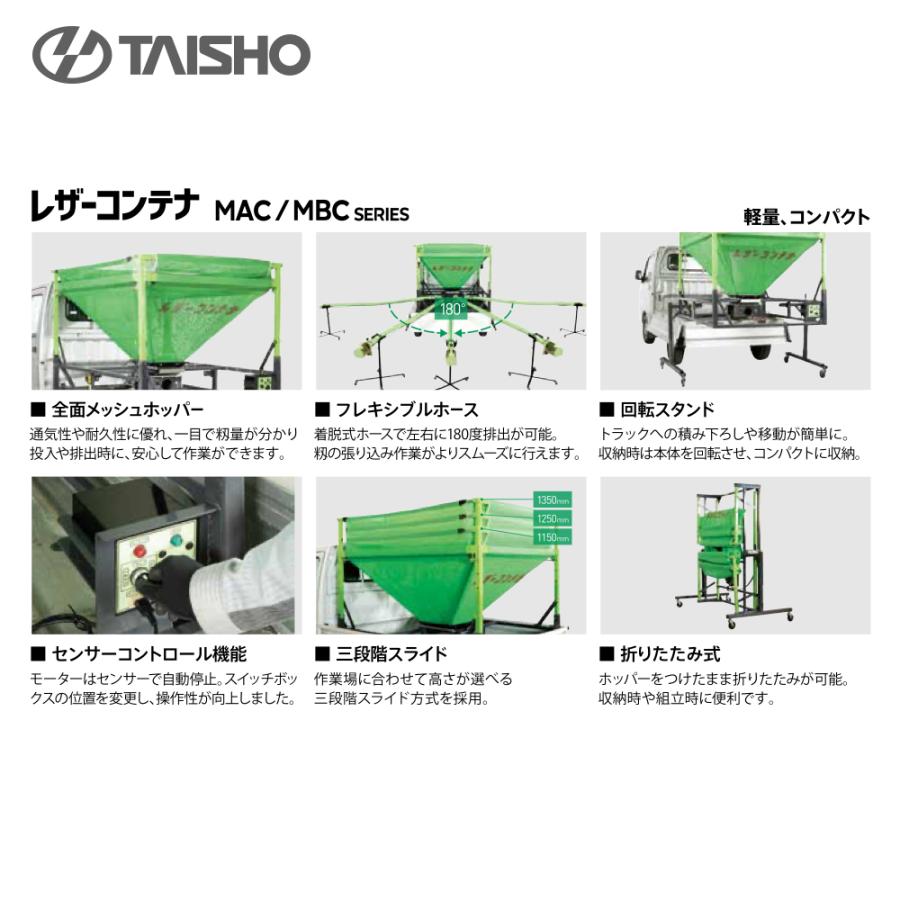 TAISHO

レザーコンテナ MAC / MBC SERIES

軽量、コンパクト

180°

■ 全面メッシュホッパー
通気性や耐久性に優れ、一目で籾量が分かり投入や排出時に、安心して作業ができます。

■ フレキシブルホース
着脱式ホースで左右に180度排出が可能。籾の張り込み作業がよりスムーズに行えます。

■ 回転スタンド
トラックへの積み下ろしや移動が簡単に。収納時は本体を回転させ、コンパクトに収納。

1350mm
1250mm
1150mm

■ センサーコントロール機能
モーターはセンサーで自動停止。スイッチボックスの位置を変更し、操作性が向上しました。

■ 三段階スライド
作業場に合わせて高さが選べる三段階スライド方式を採用。

■ 折りたたみ式
ホッパーをつけたまま折りたたみが可能。収納時や組立時に便利です。