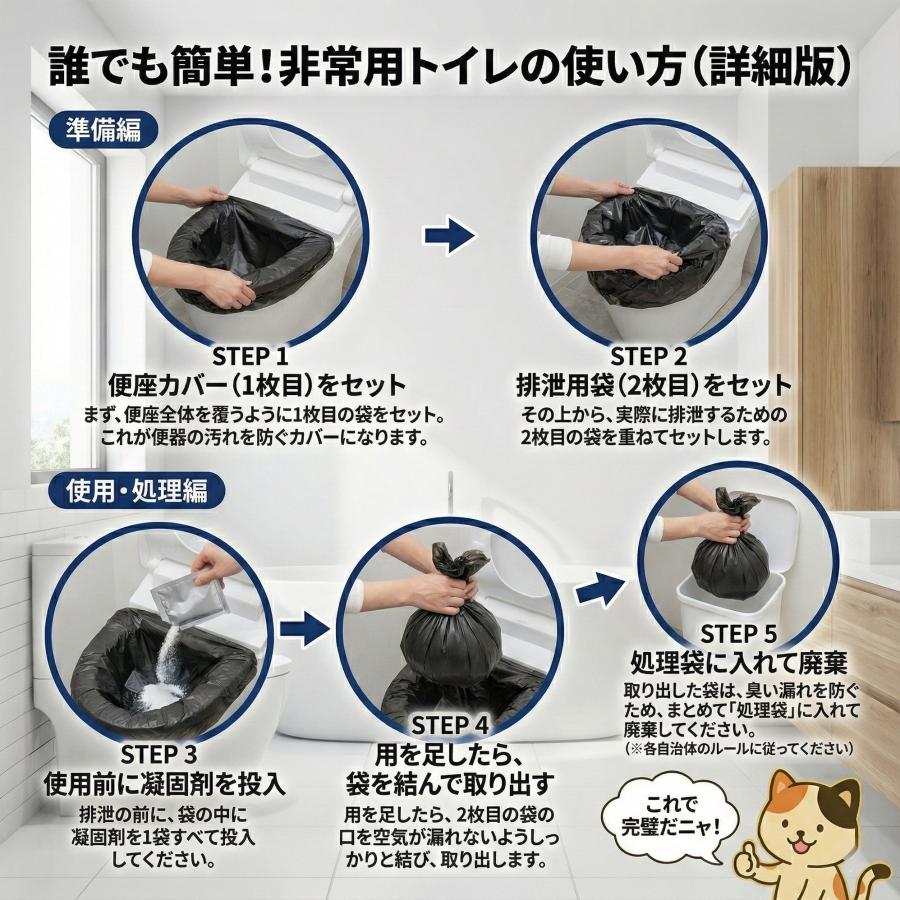 誰でも簡単！非常用トイレの使い方（詳細版）

準備編

STEP 1
便座カバー（1枚目）をセット
まず、便座全体を覆うように1枚目の袋をセット。これが便器の汚れを防ぐカバーになります。

STEP 2
排泄用袋（2枚目）をセット
その上から、実際に排泄するための2枚目の袋を重ねてセットします。

使用・処理編

STEP 3
使用前に凝固剤を投入
排泄の前に、袋の中に凝固剤を1袋すべて投入してください。

STEP 4
用を足したら、袋を結んで取り出す
用を足したら、2枚目の袋の口を空気が漏れないようしっかりと結び、取り出します。

STEP 5
処理袋に入れて廃棄
取り出した袋は、臭い漏れを防ぐため、まとめて「処理袋」に入れて廃棄してください。
（※各自治体のルールに従ってください）

これで完璧だニャ！