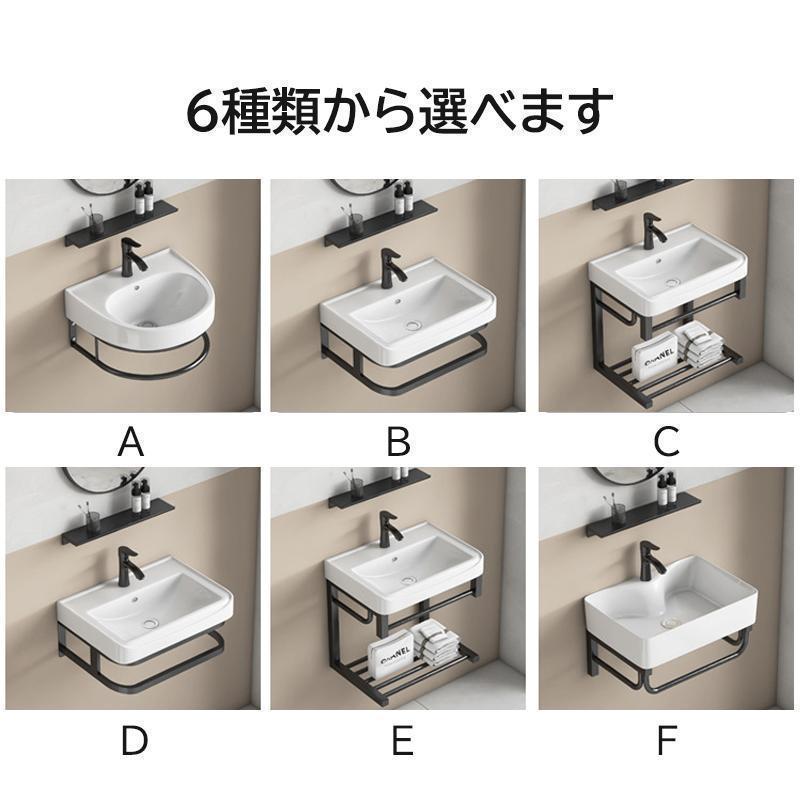 6種類から選べます

A

B

C

D

E

F