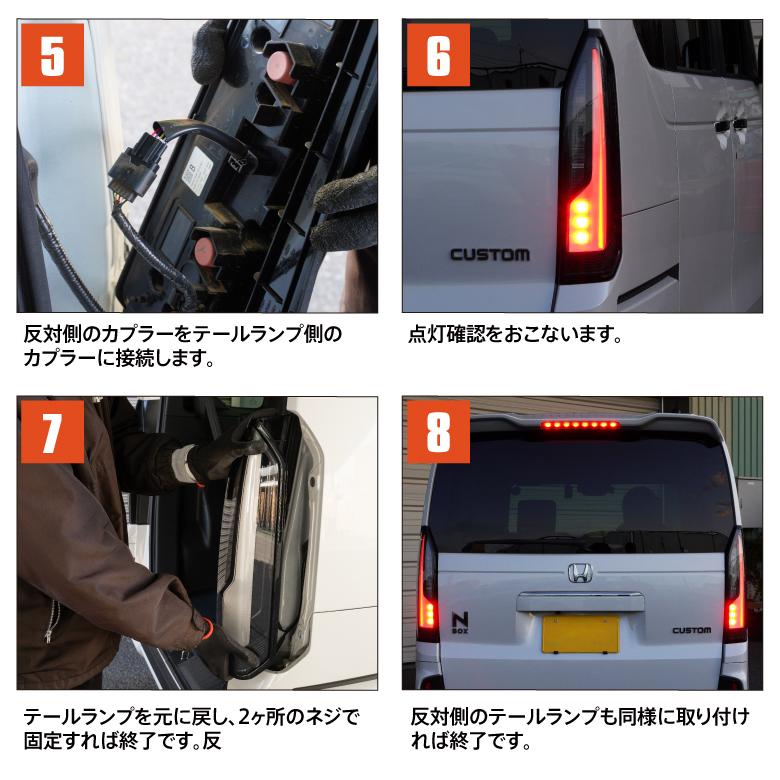 5

反対側のカプラーをテールランプ側のカプラーに接続します。

6

CUSTOM

点灯確認をおこないます。

7

テールランプを元に戻し、2ヶ所のネジで固定すれば終了です。反

8

N BOX

CUSTOM

反対側のテールランプも同様に取り付ければ終了です。