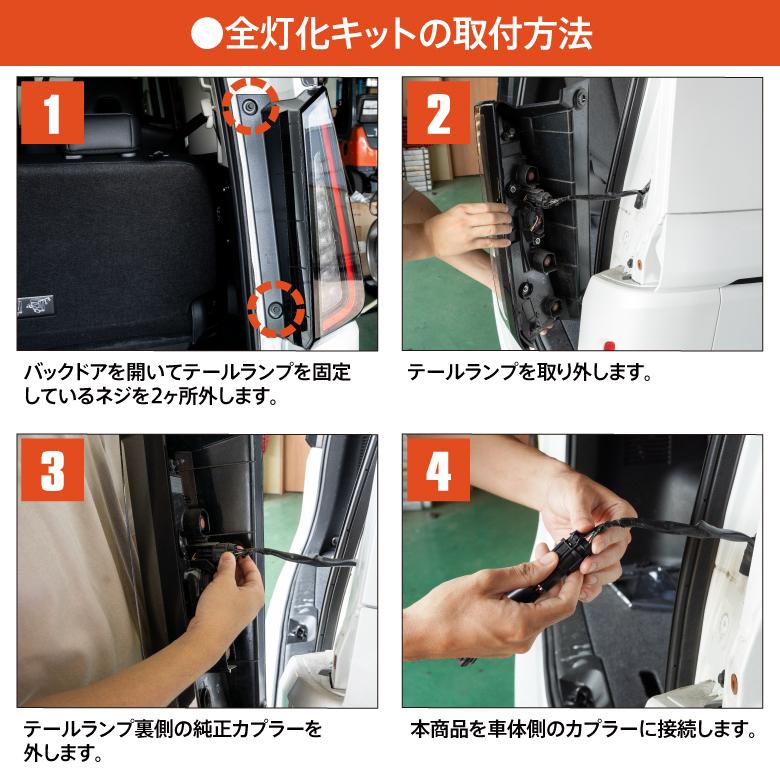 ●全灯化キットの取付方法

1

バックドアを開いてテールランプを固定しているネジを2ヶ所外します。

2

テールランプを取り外します。

3

テールランプ裏側の純正カプラーを外します。

4

本商品を車体側のカプラーに接続します。