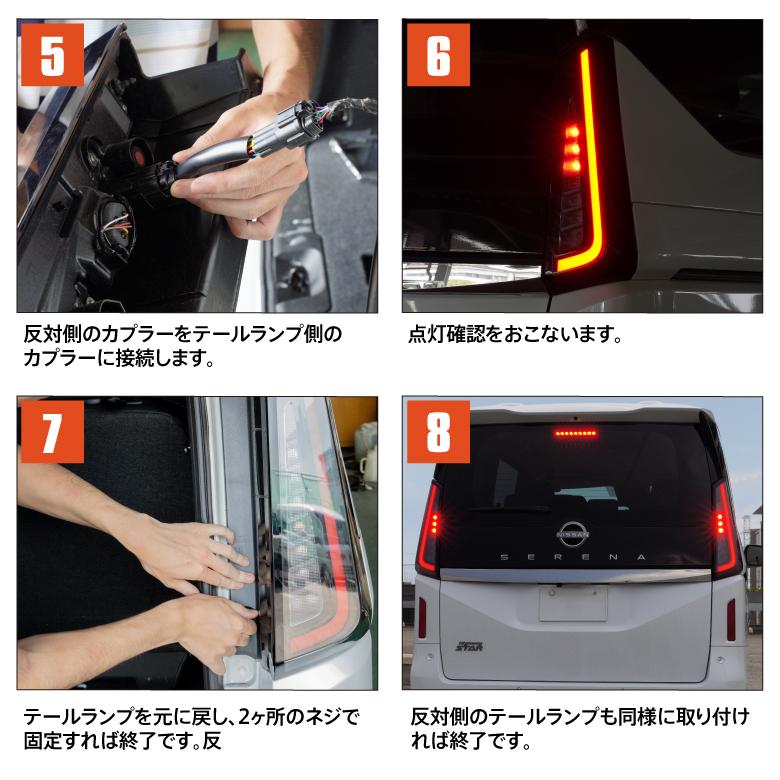 5

反対側のカプラーをテールランプ側のカプラーに接続します。

6

点灯確認をおこないます。

7

テールランプを元に戻し、2ヶ所のネジで固定すれば終了です。反

8

NISSAN
SERENA
STAR

反対側のテールランプも同様に取り付ければ終了です。