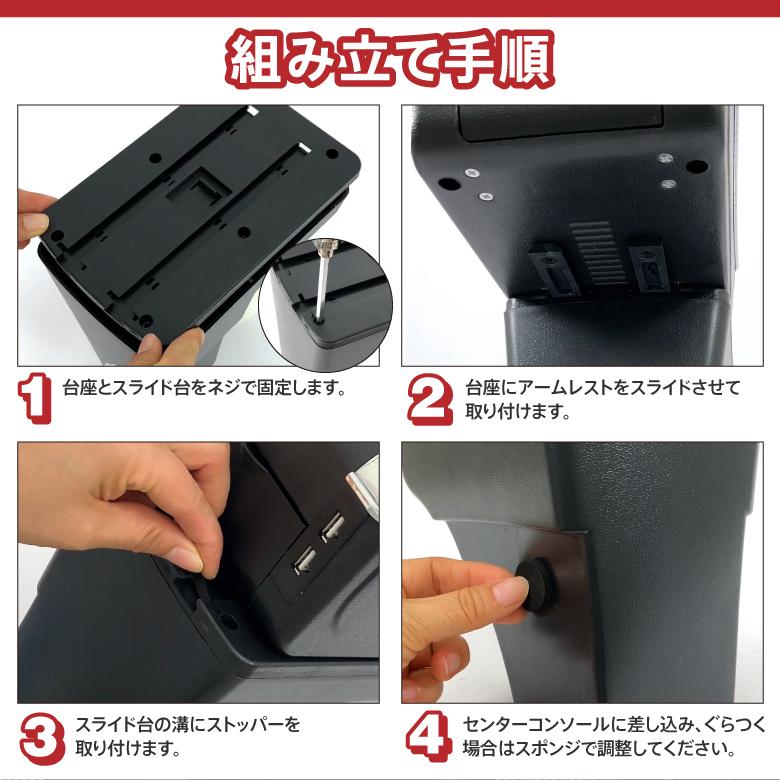 組み立て手順

1 台座とスライド台をネジで固定します。

2 台座にアームレストをスライドさせて取り付けます。

3 スライド台の溝にストッパーを取り付けます。

4 センターコンソールに差し込み、ぐらつく場合はスポンジで調整してください。