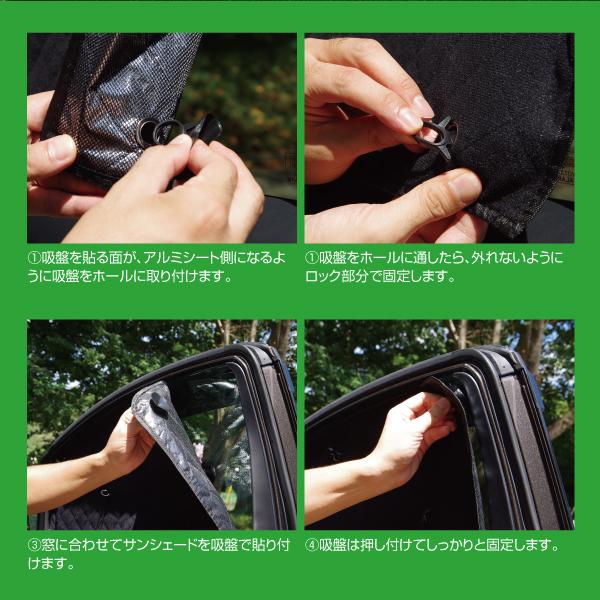 ①吸盤を貼る面が、アルミシート側になるように吸盤をホールに取り付けます。

①吸盤をホールに通したら、外れないようにロック部分で固定します。

③窓に合わせてサンシェードを吸盤で貼り付けます。

④吸盤は押し付けてしっかりと固定します。