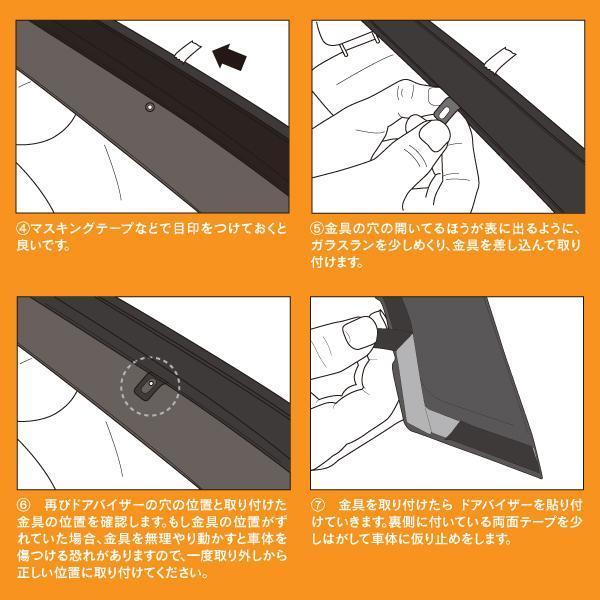 ④マスキングテープなどで目印をつけておくと良いです。

⑤金具の穴の開いてるほうが表に出るように、ガラスランを少しめくり、金具を差し込んで取り付けます。

⑥　再びドアバイザーの穴の位置と取り付けた金具の位置を確認します。もし金具の位置がずれていた場合、金具を無理やり動かすと車体を傷つける恐れがありますので、一度取り外しから正しい位置に取り付けてください。

⑦　金具を取り付けたら ドアバイザーを貼り付けていきます。裏側に付いている両面テープを少しはがして車体に仮り止めをします。