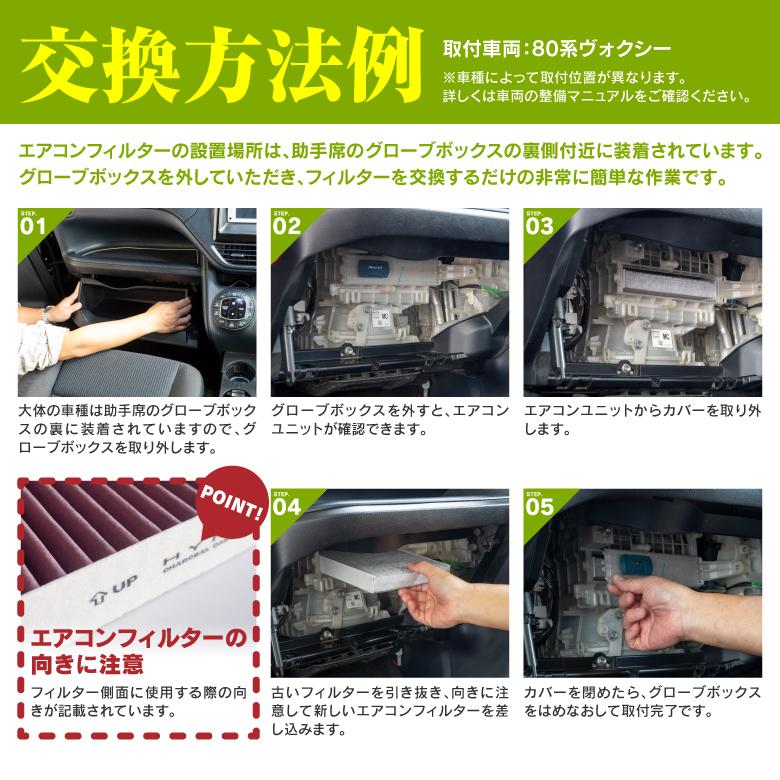 交換方法例

取付車両：80系ヴォクシー
※車種によって取付位置が異なります。
詳しくは車両の整備マニュアルをご確認ください。

エアコンフィルターの設置場所は、助手席のグローブボックスの裏側付近に装着されています。
グローブボックスを外していただき、フィルターを交換するだけの非常に簡単な作業です。

STEP. 01
大体の車種は助手席のグローブボックスの裏に装着されていますので、グローブボックスを取り外します。

STEP. 02
グローブボックスを外すと、エアコンユニットが確認できます。

STEP. 03
エアコンユニットからカバーを取り外します。

POINT!
UP
エアコンフィルターの向きに注意
フィルター側面に使用する際の向きが記載されています。

STEP. 04
古いフィルターを引き抜き、向きに注意して新しいエアコンフィルターを差し込みます。

STEP. 05
カバーを閉めたら、グローブボックスをはめなおして取付完了です。