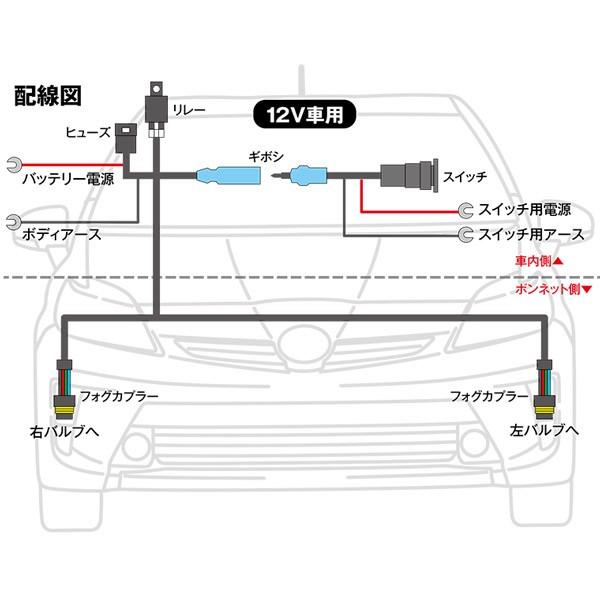 配線図

リレー

12V車用

ヒューズ

ギボシ

バッテリー電源

スイッチ

スイッチ用電源

ボディアース

スイッチ用アース

車内側▲

ボンネット側▼

フォグカプラー

フォグカプラー

右バルブへ

左バルブへ