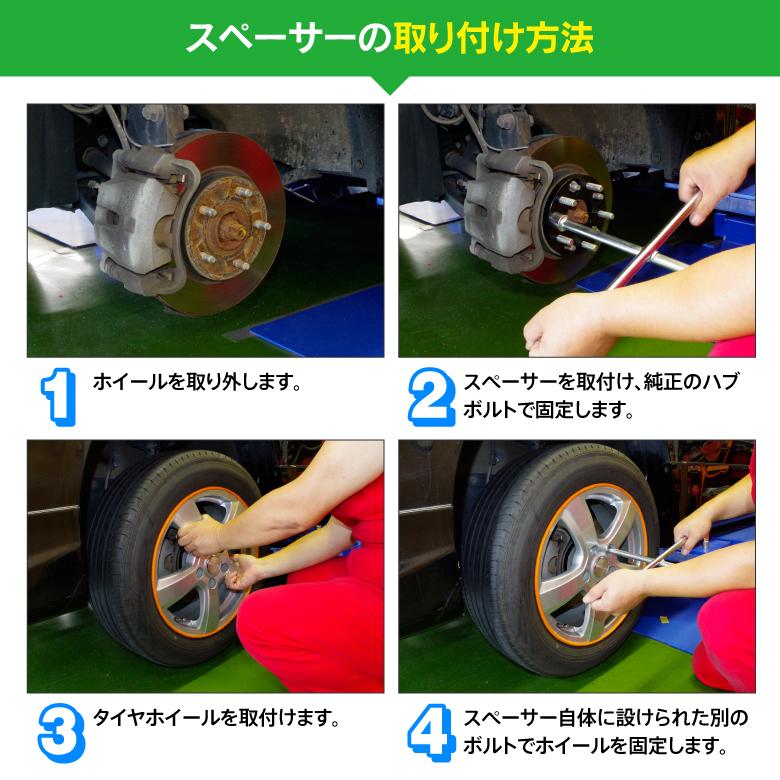 スペーサーの取り付け方法

1 ホイールを取り外します。

2 スペーサーを取付け、純正のハブボルトで固定します。

3 タイヤホイールを取付けます。

4 スペーサー自体に設けられた別のボルトでホイールを固定します。