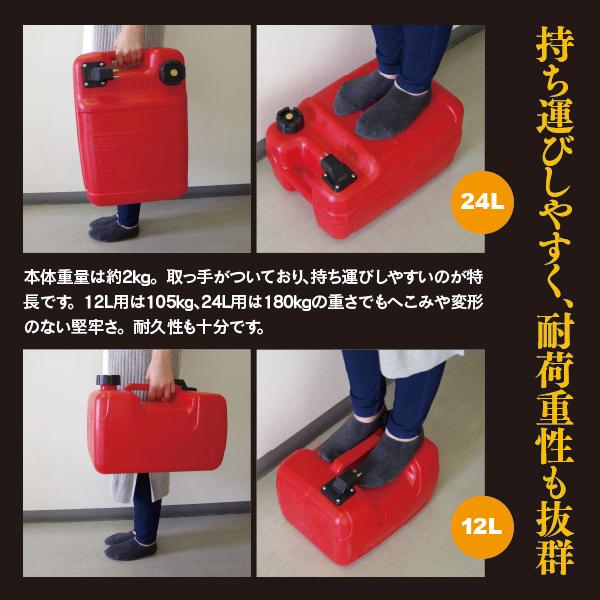 持ち運びしやすく、耐荷重性も抜群

24L

本体重量は約2kg。取っ手がついており、持ち運びしやすいのが特長です。12L用は105kg、24L用は180kgの重さでもへこみや変形のない堅牢さ。耐久性も十分です。

12L