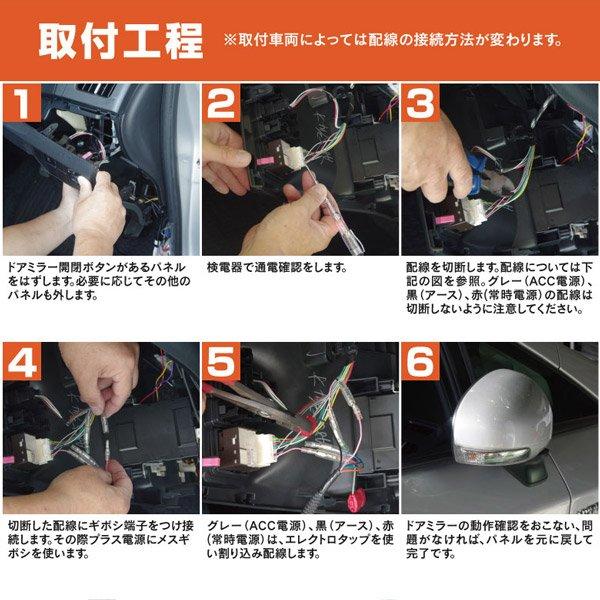 取付工程 ※取付車両によっては配線の接続方法が変わります。

1

ドアミラー開閉ボタンがあるパネルをはずします。必要に応じてその他のパネルも外します。

2

検電器で通電確認をします。

3

配線を切断します。配線については下記の図を参照。グレー（ACC電源）、黒（アース）、赤（常時電源）の配線は切断しないように注意してください。

4

切断した配線にギボシ端子をつけ接続します。その際プラス電源にメスギボシを使います。

5

グレー（ACC電源）、黒（アース）、赤（常時電源）は、エレクトロタップを使い割り込み配線します。

6

ドアミラーの動作確認をおこない、問題がなければ、パネルを元に戻して完了です。