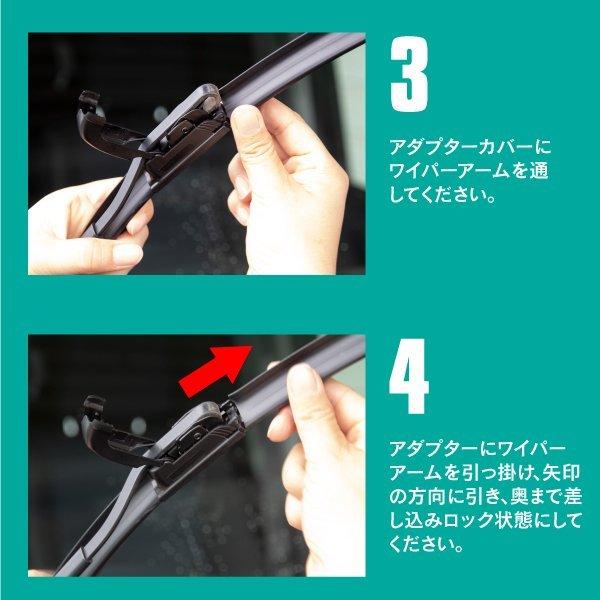 3

アダプターカバーにワイパーアームを通してください。

4

アダプターにワイパーアームを引っ掛け、矢印の方向に引き、奥まで差し込みロック状態にしてください。