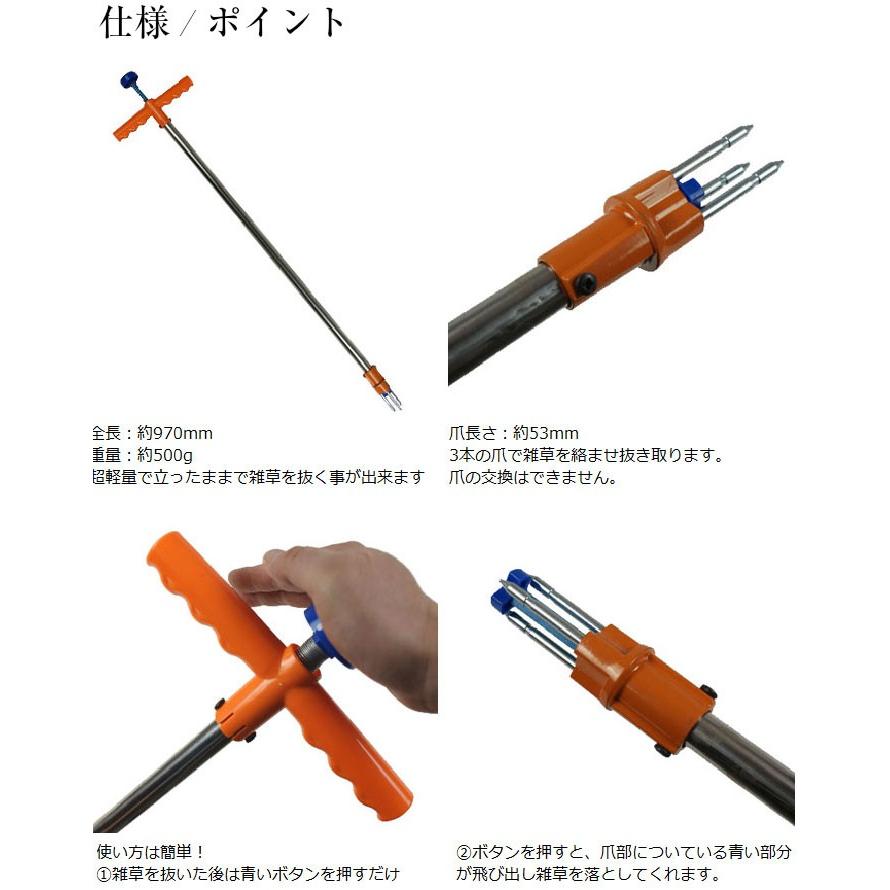 仕様 / ポイント

全長：約970mm
重量：約500g
超軽量で立ったままで雑草を抜く事が出来ます

爪長さ：約53mm
3本の爪で雑草を絡ませ抜き取ります。
爪の交換はできません。

使い方は簡単！
①雑草を抜いた後は青いボタンを押すだけ

②ボタンを押すと、爪部についている青い部分が飛び出し雑草を落としてくれます。