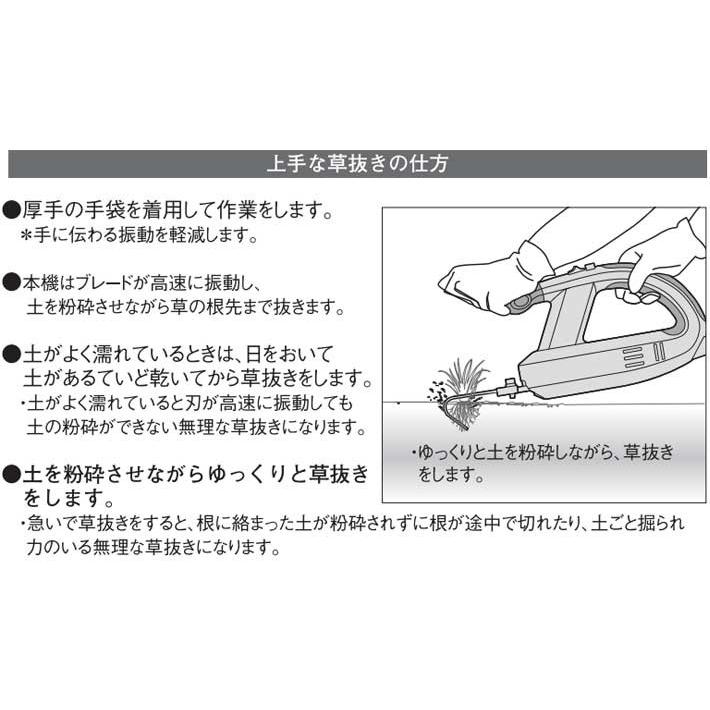 上手な草抜きの仕方

●厚手の手袋を着用して作業をします。
＊手に伝わる振動を軽減します。

●本機はブレードが高速に振動し、土を粉砕させながら草の根先まで抜きます。

●土がよく濡れているときは、日をおいて土があるていど乾いてから草抜きをします。
・土がよく濡れていると刃が高速に振動しても土の粉砕ができない無理な草抜きになります。

●土を粉砕させながらゆっくりと草抜きをします。
・急いで草抜きをすると、根に絡まった土が粉砕されずに根が途中で切れたり、土ごと掘られ力のいる無理な草抜きになります。

・ゆっくりと土を粉砕しながら、草抜きをします。