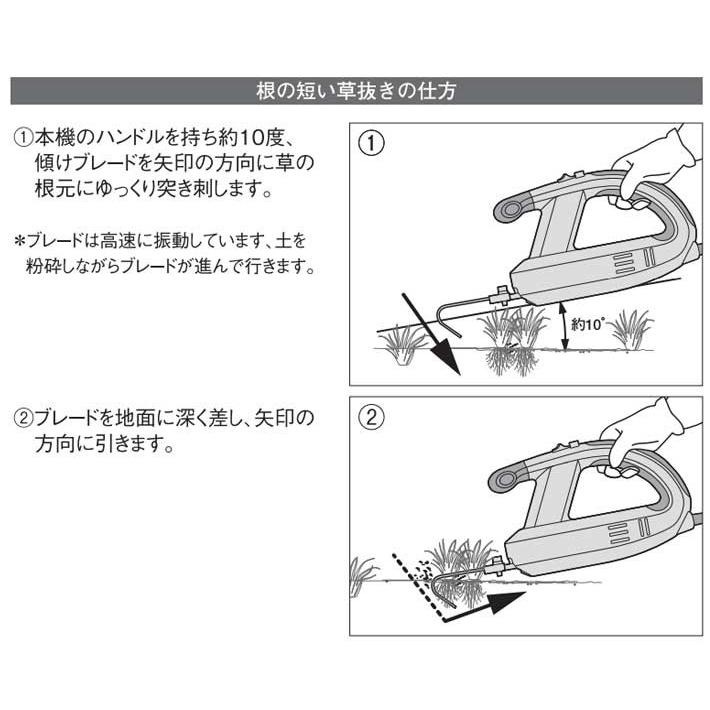 根の短い草抜きの仕方

①本機のハンドルを持ち約10度、傾けブレードを矢印の方向に草の根元にゆっくり突き刺します。

＊ブレードは高速に振動しています、土を粉砕しながらブレードが進んで行きます。

①

約10°

②ブレードを地面に深く差し、矢印の方向に引きます。

②