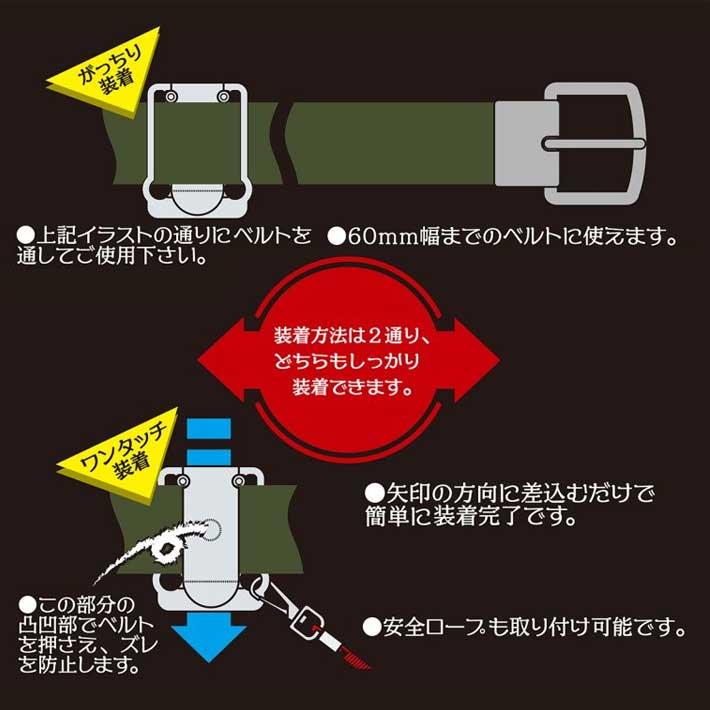 がっちり装着

●上記イラストの通りにベルトを通してご使用下さい。

●60mm幅までのベルトに使えます。

装着方法は2通り、どちらもしっかり装着できます。

ワンタッチ装着

●矢印の方向に差込むだけで簡単に装着完了です。

●この部分の凸凹部でベルトを押さえ、ズレを防止します。

●安全ロープも取り付け可能です。