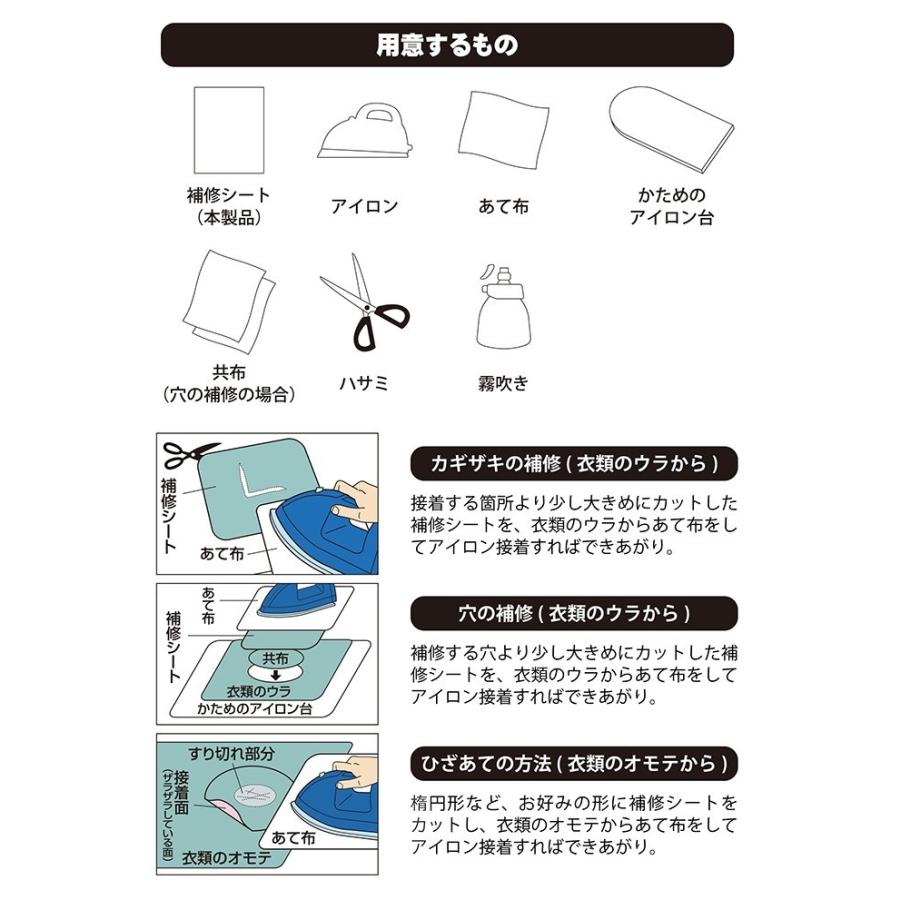 用意するもの

補修シート
（本製品）

アイロン

あて布

かための
アイロン台

共布
（穴の補修の場合）

ハサミ

霧吹き

補修シート

あて布

カギザキの補修（衣類のウラから）

接着する箇所より少し大きめにカットした補修シートを、衣類のウラからあて布をしてアイロン接着すればできあがり。

あて布

補修シート

共布

衣類のウラ

かためのアイロン台

穴の補修（衣類のウラから）

補修する穴より少し大きめにカットした補修シートを、衣類のウラからあて布をしてアイロン接着すればできあがり。

すり切れ部分

接着面
（ザラザラしている面）

あて布

衣類のオモテ

ひざあての方法（衣類のオモテから）

楕円形など、お好みの形に補修シートをカットし、衣類のオモテからあて布をしてアイロン接着すればできあがり。