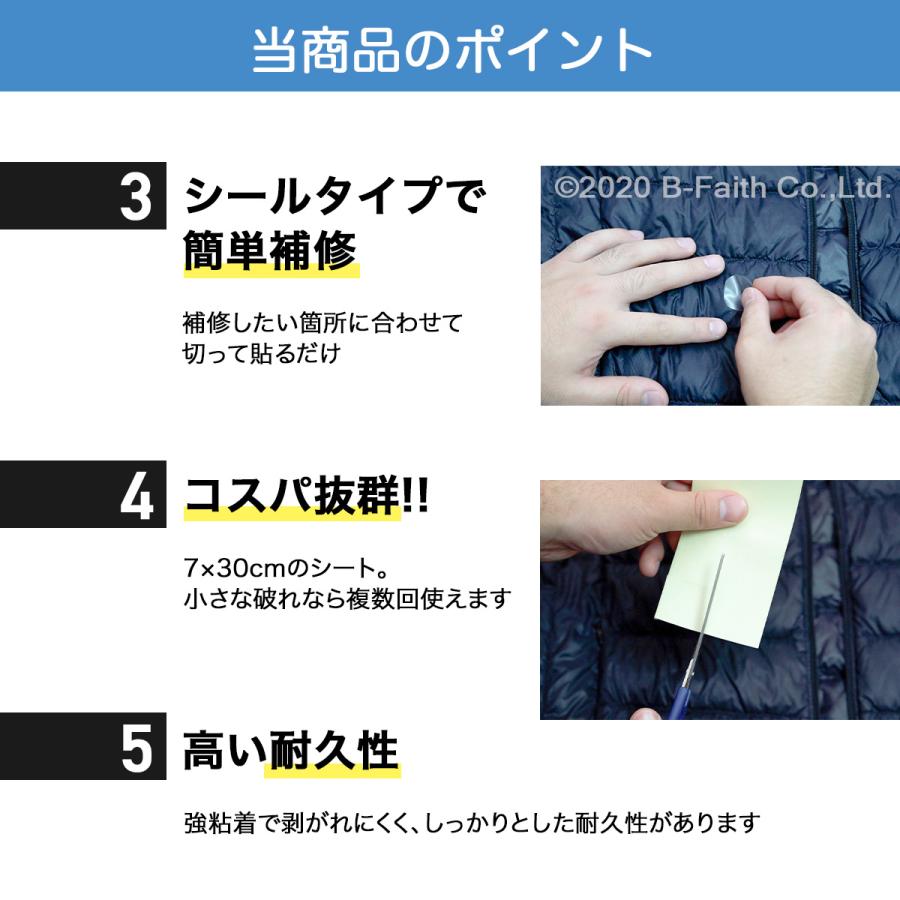 当商品のポイント

3 シールタイプで簡単補修

補修したい箇所に合わせて切って貼るだけ

©2020 B-Faith Co.,Ltd.

4 コスパ抜群!!

7×30cmのシート。
小さな破れなら複数回使えます

5 高い耐久性

強粘着で剥がれにくく、しっかりとした耐久性があります