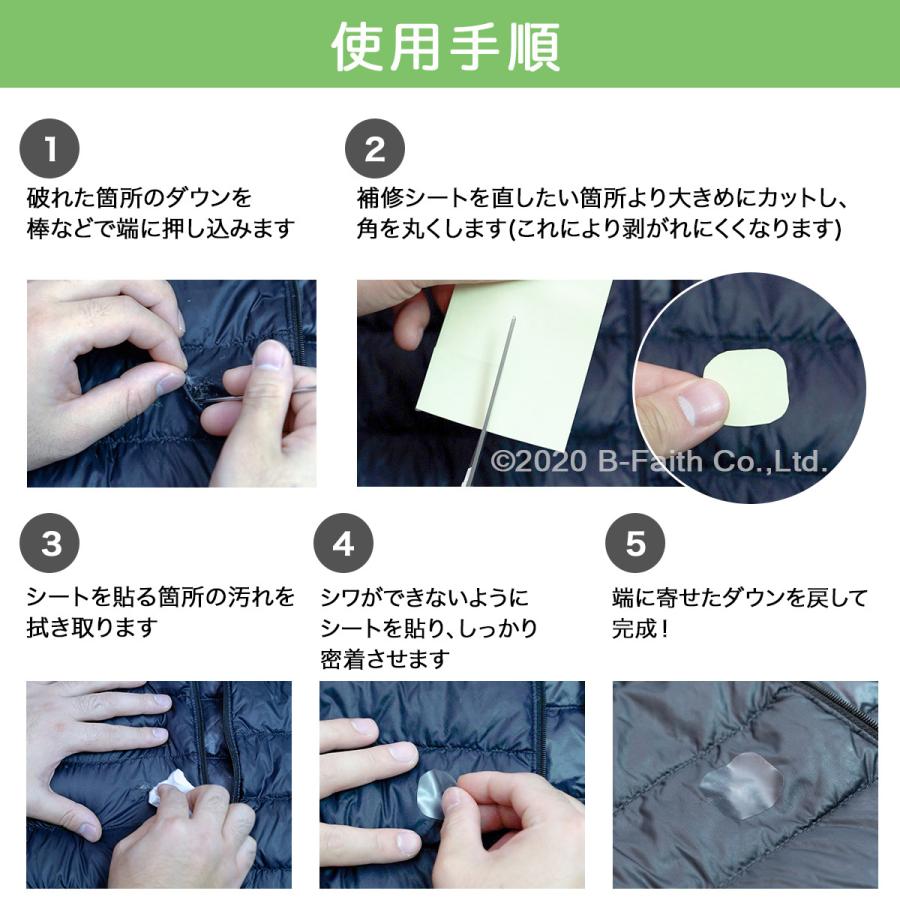 使用手順

1
破れた箇所のダウンを棒などで端に押し込みます

2
補修シートを直したい箇所より大きめにカットし、角を丸くします(これにより剥がれにくくなります)

©2020 B-Faith Co.,Ltd.

3
シートを貼る箇所の汚れを拭き取ります

4
シワができないようにシートを貼り、しっかり密着させます

5
端に寄せたダウンを戻して完成!