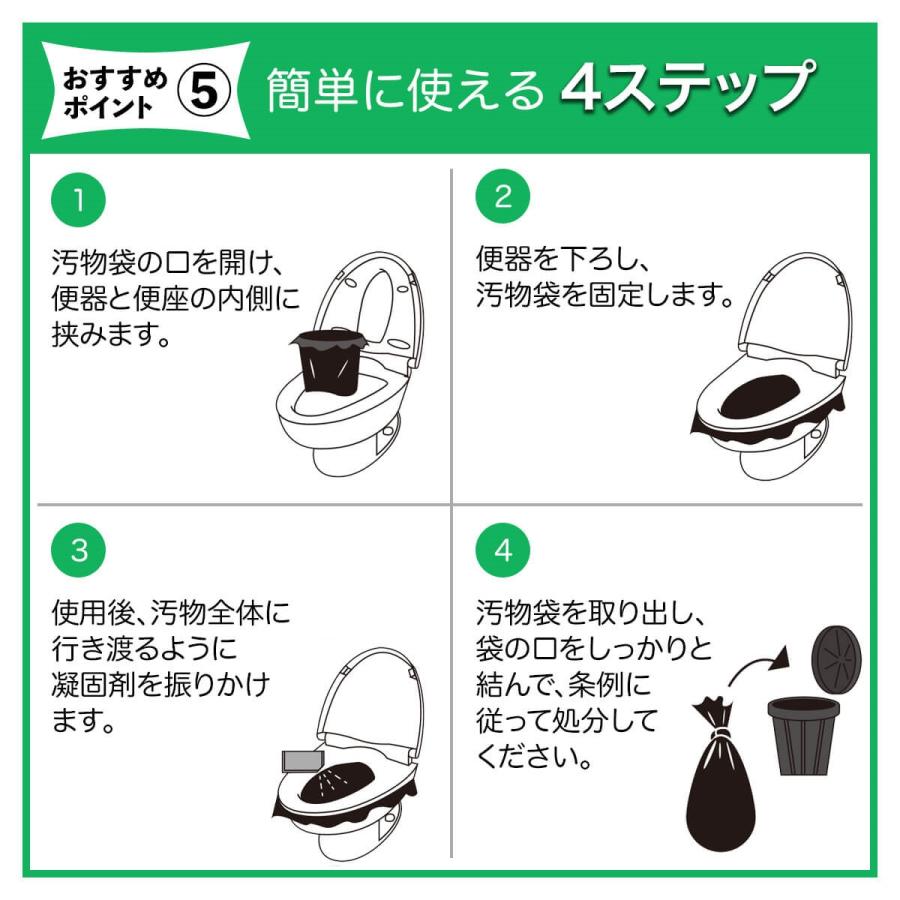 おすすめポイント ⑤ 簡単に使える 4ステップ

1

汚物袋の口を開け、便器と便座の内側に挟みます。

2

便器を下ろし、汚物袋を固定します。

3

使用後、汚物全体に行き渡るように凝固剤を振りかけます。

4

汚物袋を取り出し、袋の口をしっかりと結んで、条例に従って処分してください。