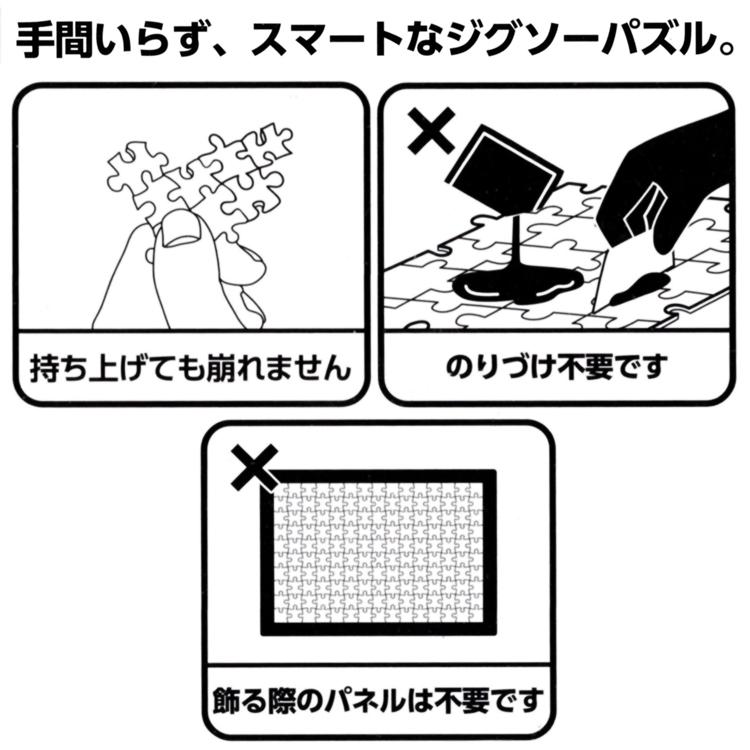 手間いらず、スマートなジグソーパズル。

持ち上げても崩れません

のりづけ不要です

飾る際のパネルは不要です