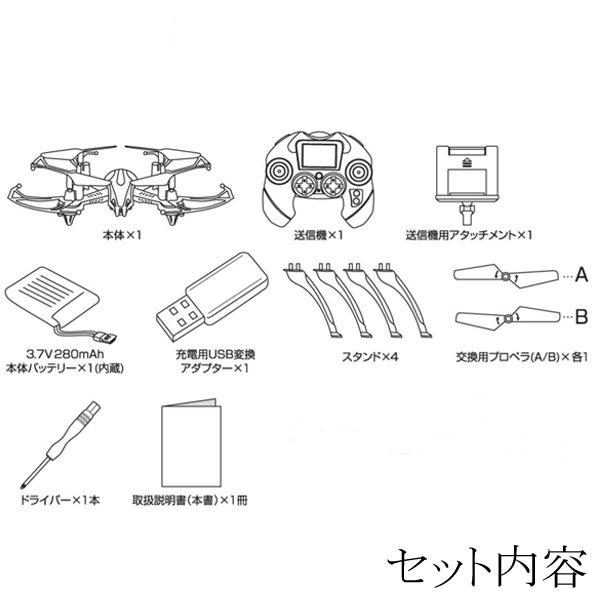 本体×1

送信機×1

送信機用アタッチメント×1

3.7V 280mAh
本体バッテリー×1(内蔵)

充電用USB変換
アダプター×1

スタンド×4

…A

…B

交換用プロペラ(A/B)×各1

ドライバー×1本

取扱説明書(本書)×1冊

セット内容