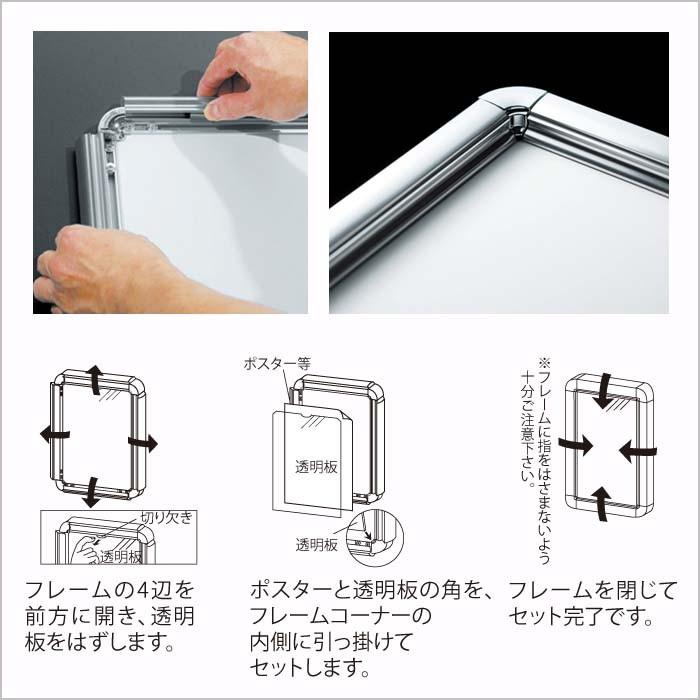 切り欠き
透明板

フレームの4辺を前方に開き、透明板をはずします。

ポスター等
透明板
透明板

ポスターと透明板の角を、フレームコーナーの内側に引っ掛けてセットします。

※フレームに指をはさまないよう十分ご注意下さい。

フレームを閉じてセット完了です。