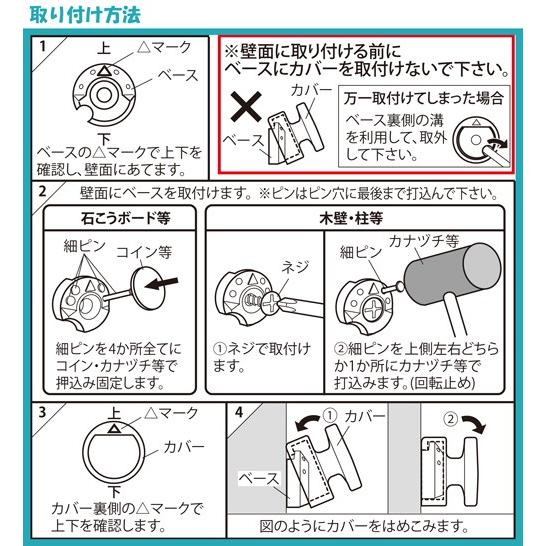 取り付け方法

1
上
△マーク
ベース
下
ベースの△マークで上下を確認し、壁面にあてます。

※壁面に取り付ける前にベースにカバーを取付けないで下さい。
カバー
ベース
万一取付けてしまった場合
ベース裏側の溝を利用して、取外して下さい。

2
壁面にベースを取付けます。※ピンはピン穴に最後まで打込んで下さい。

石こうボード等
細ピン
コイン等
細ピンを4か所全てにコイン・カナヅチ等で押込み固定します。

木壁・柱等
ネジ
①ネジで取付けます。
細ピン
カナヅチ等
②細ピンを上側左右どちらか1か所にカナヅチ等で打込みます。(回転止め)

3
上
△マーク
カバー
下
カバー裏側の△マークで上下を確認します。

4
①
カバー
ベース
②
図のようにカバーをはめこみます。