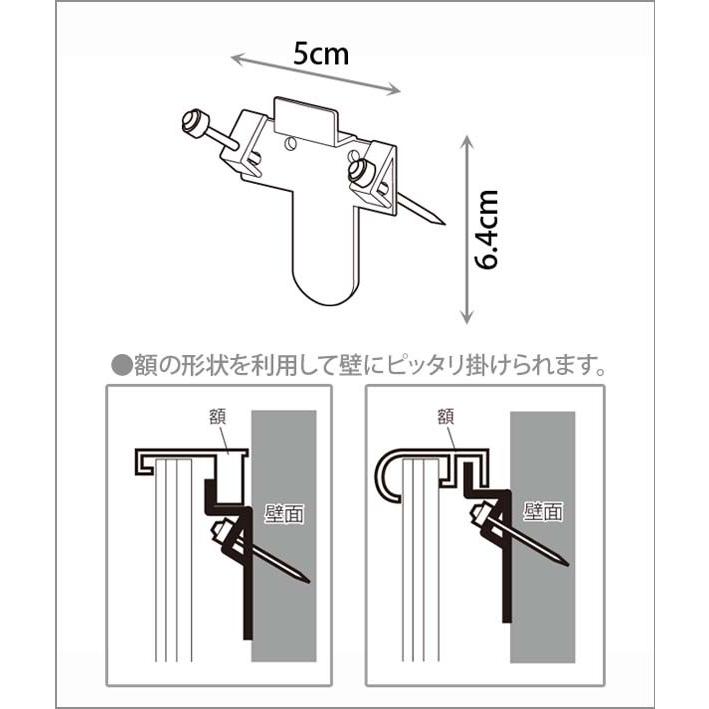 5cm

6.4cm

●額の形状を利用して壁にピッタリ掛けられます。

額

壁面

額

壁面