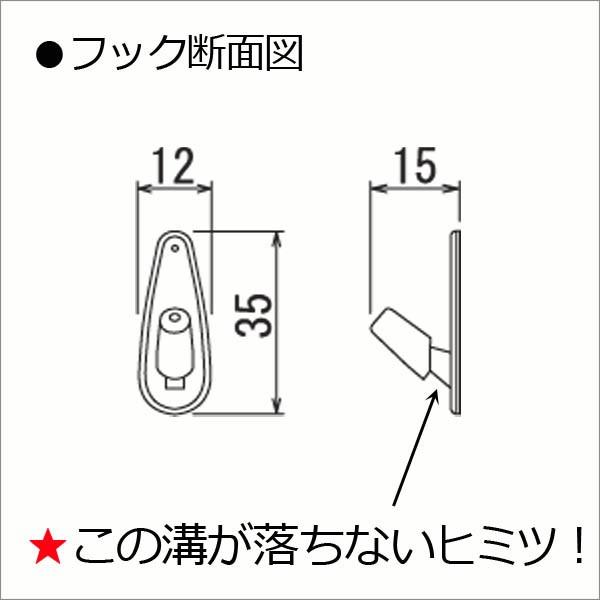 ●フック断面図

12

35

15

★この溝が落ちないヒミツ！