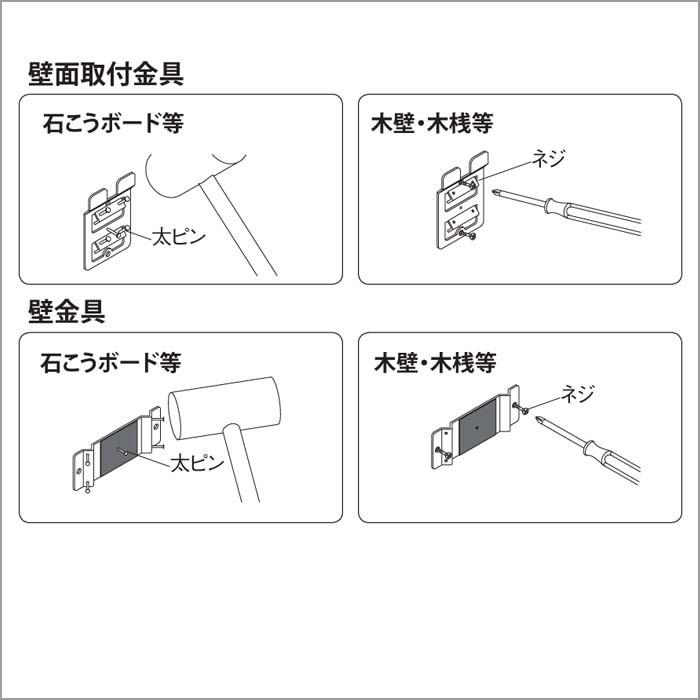 壁面取付金具

石こうボード等

太ピン

木壁・木桟等

ネジ

壁金具

石こうボード等

太ピン

木壁・木桟等

ネジ